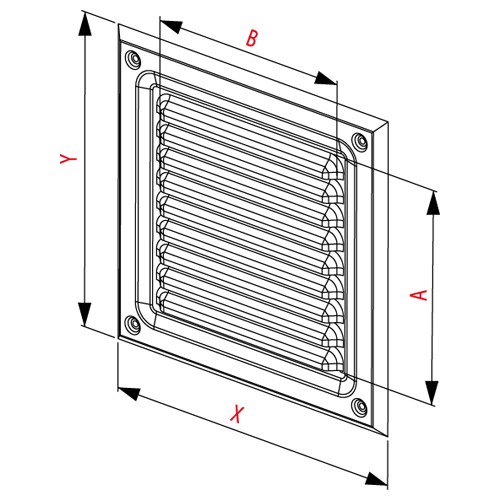 B
Y
A
X